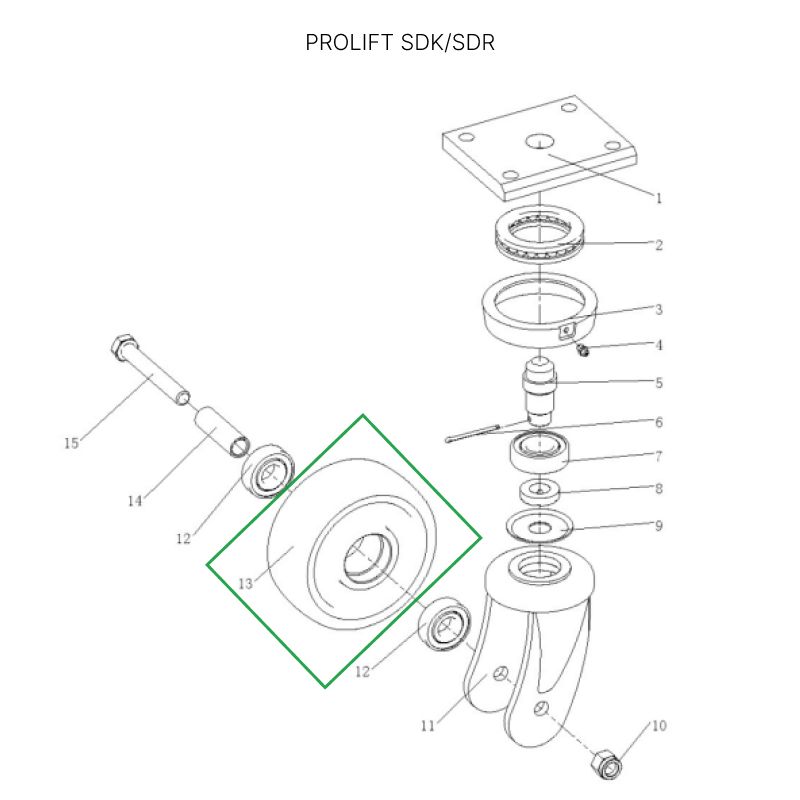 PROLIFT SDK/SDR

1
2
3
4
5
6
7
8
9
15
14
12
13
12
11
10