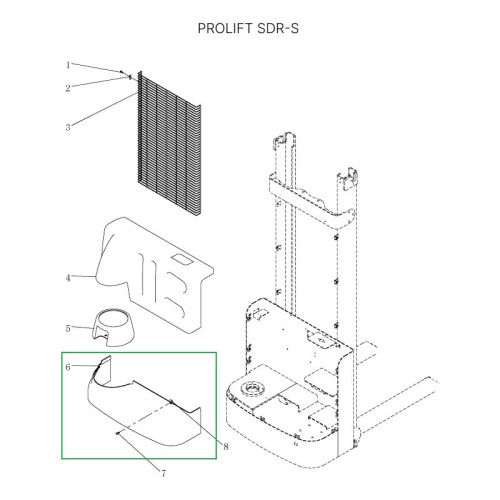 PROLIFT SDR-S

1
2
3
4
5
6
8
7