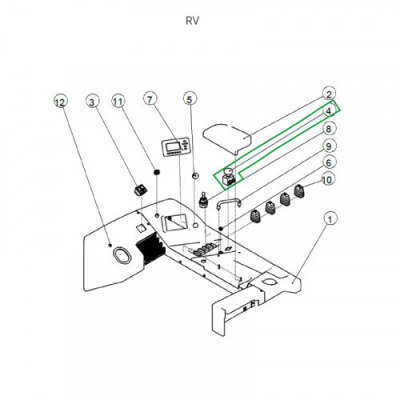 RV

12
3
11
7
5
2
4
8
9
6
10
1