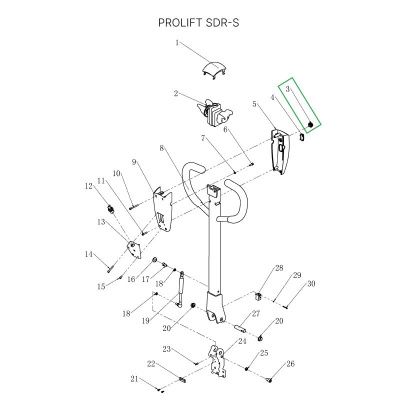 PROLIFT SDR-S

1
2
3
4
5
6
7
8
9
10
11
12
13
14
15
16
17
18
18
19
20
20
21
22
23
24
25
26
27
28
29
30